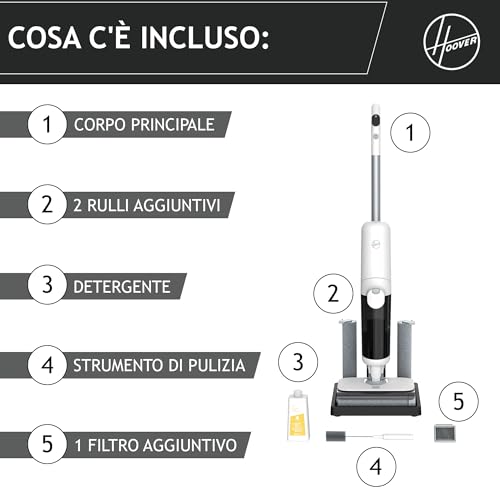 COSA C'È INCLUSO:

HOOVER

1 CORPO PRINCIPALE

2 2 RULLI AGGIUNTIVI

3 DETERGENTE

4 STRUMENTO DI PULIZIA

5 1 FILTRO AGGIUNTIVO

1

2

3

5

4